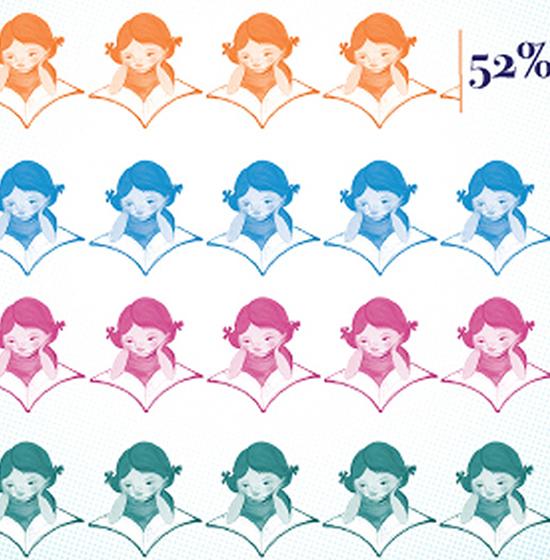 52%